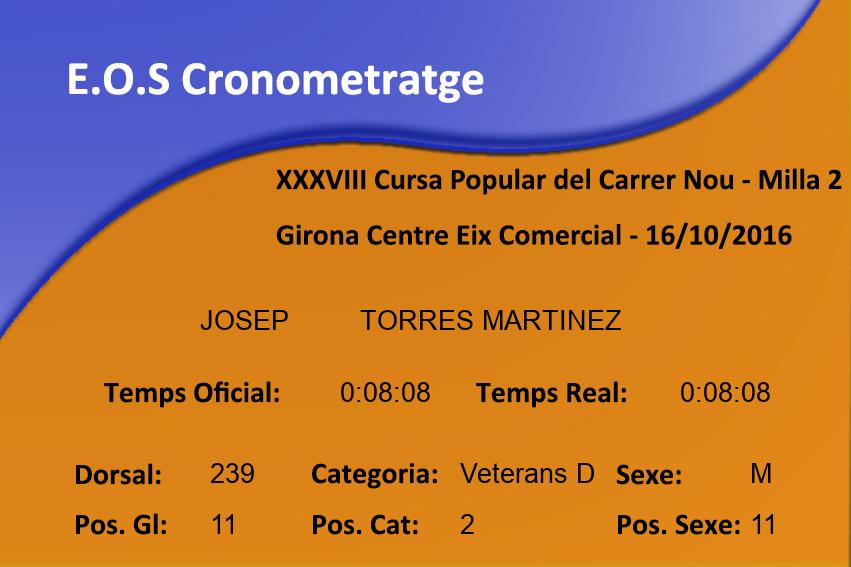 E.O.S Cronometratge

XXXVIII Cursa Popular del Carrer Nou - Milla 2

Girona Centre Eix Comercial - 16/10/2016

JOSEP TORRES MARTINEZ

Temps Oficial: 0:08:08 Temps Real: 0:08:08

Dorsal: 239 Categoria: Veterans D Sexe: M

Pos. Gl: 11 Pos. Cat: 2 Pos. Sexe: 11